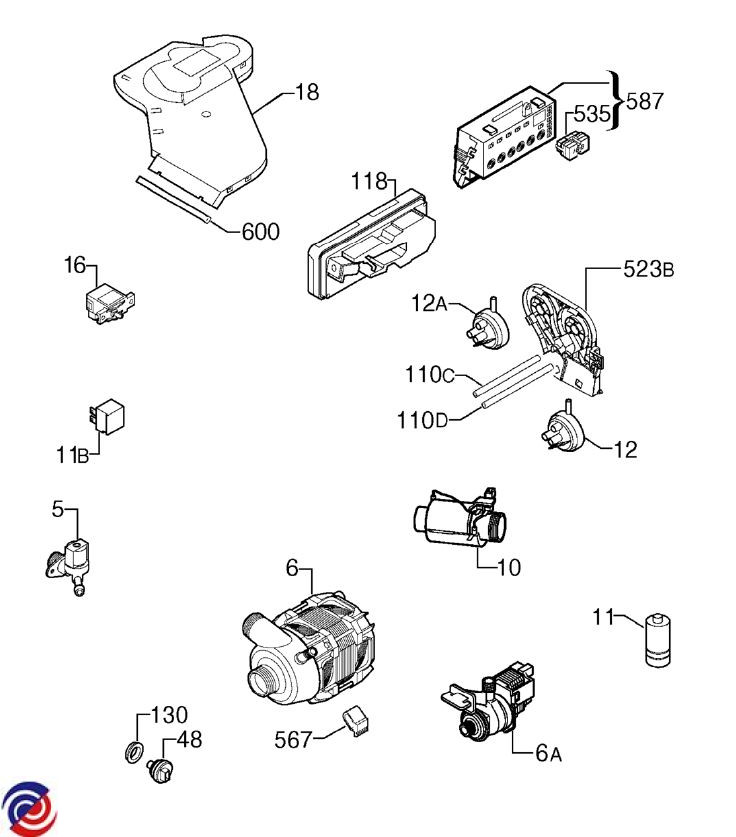 18
587
535
600
118
16
523B
12A
110C
110D
12
11B
5
10
6
11
130
48
567
6A